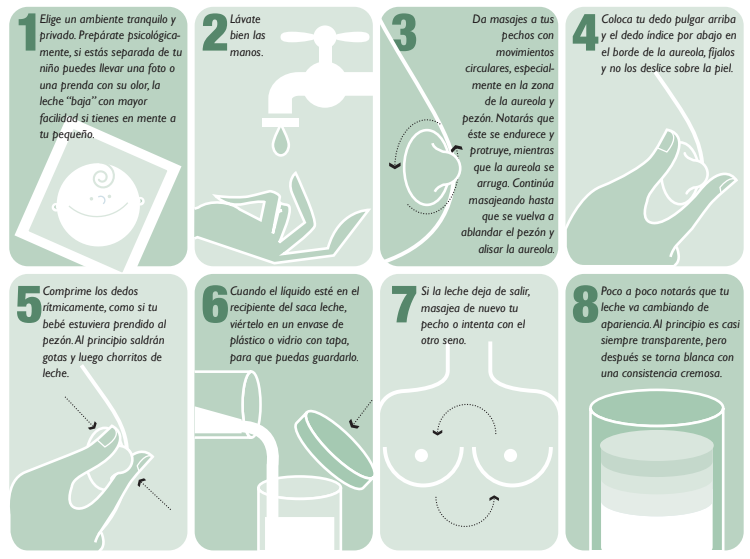 1 Elige un ambiente tranquilo y privado. Prepárate psicológicamente, si estás separada de tu niño puedes llevar una foto o una prenda con su olor, la leche "baja" con mayor facilidad si tienes en mente a tu pequeño.

2 Lávate bien las manos.

3 Da masajes a tus pechos con movimientos circulares, especialmente en la zona de la aureola y pezón. Notarás que éste se endurece y protruye, mientras que la aureola se arruga. Continúa masajeando hasta que se vuelva a ablandar el pezón y alisar la aureola.

4 Coloca tu dedo pulgar arriba y el dedo índice por abajo en el borde de la aureola, fíjalos y no los deslice sobre la piel.

5 Comprime los dedos rítmicamente, como si tu bebé estuviera prendido al pezón. Al principio saldrán gotas y luego chorritos de leche.

6 Cuando el líquido esté en el recipiente del saca leche, viértelo en un envase de plástico o vidrio con tapa, para que puedas guardarlo.

7 Si la leche deja de salir, masajea de nuevo tu pecho o intenta con el otro seno.

8 Poco a poco notarás que tu leche va cambiando de apariencia. Al principio es casi siempre transparente, pero después se torna blanca con una consistencia cremosa.